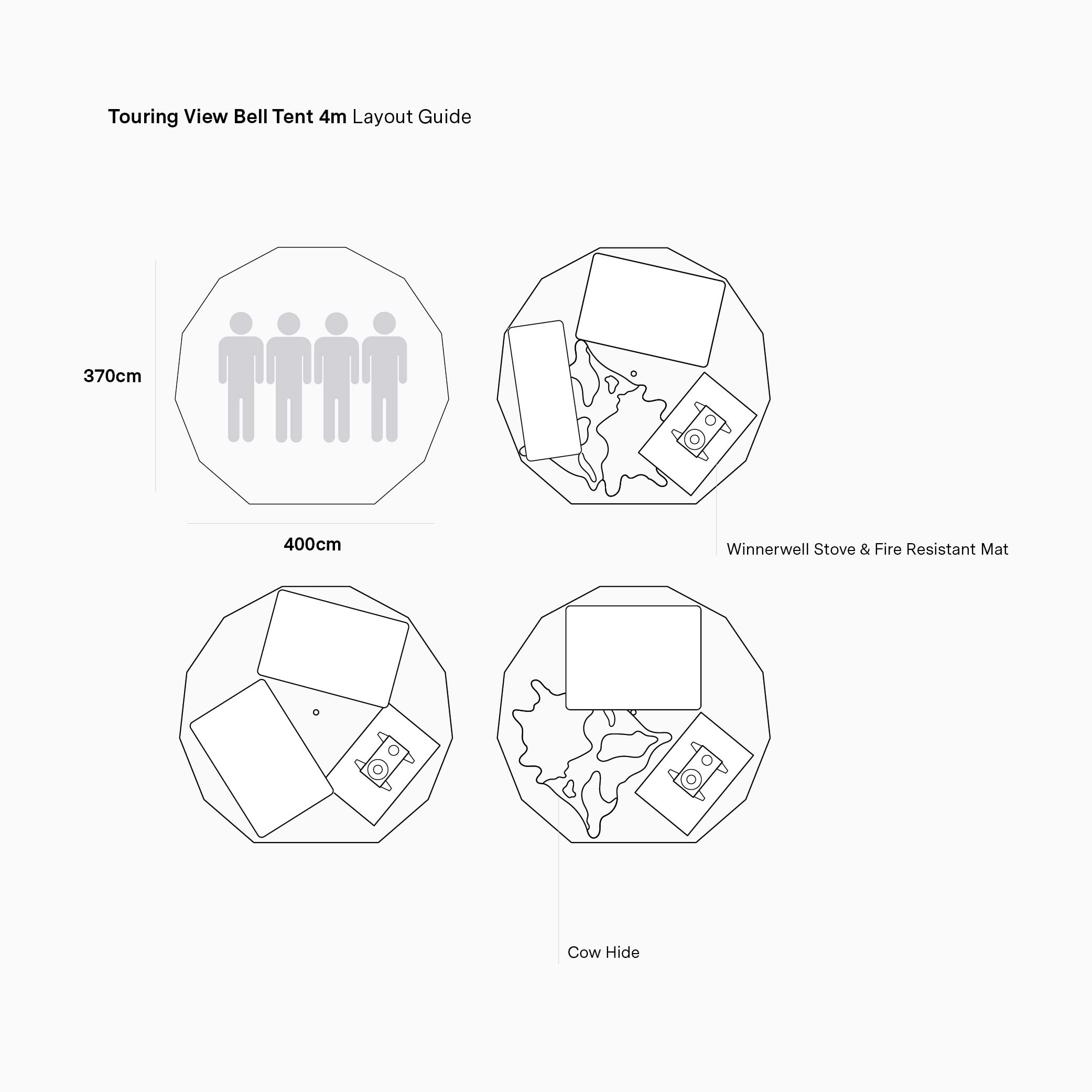 Touring View Bell Tent 4m Layout Guide

370cm

400cm

Winnerwell Stove & Fire Resistant Mat

Cow Hide